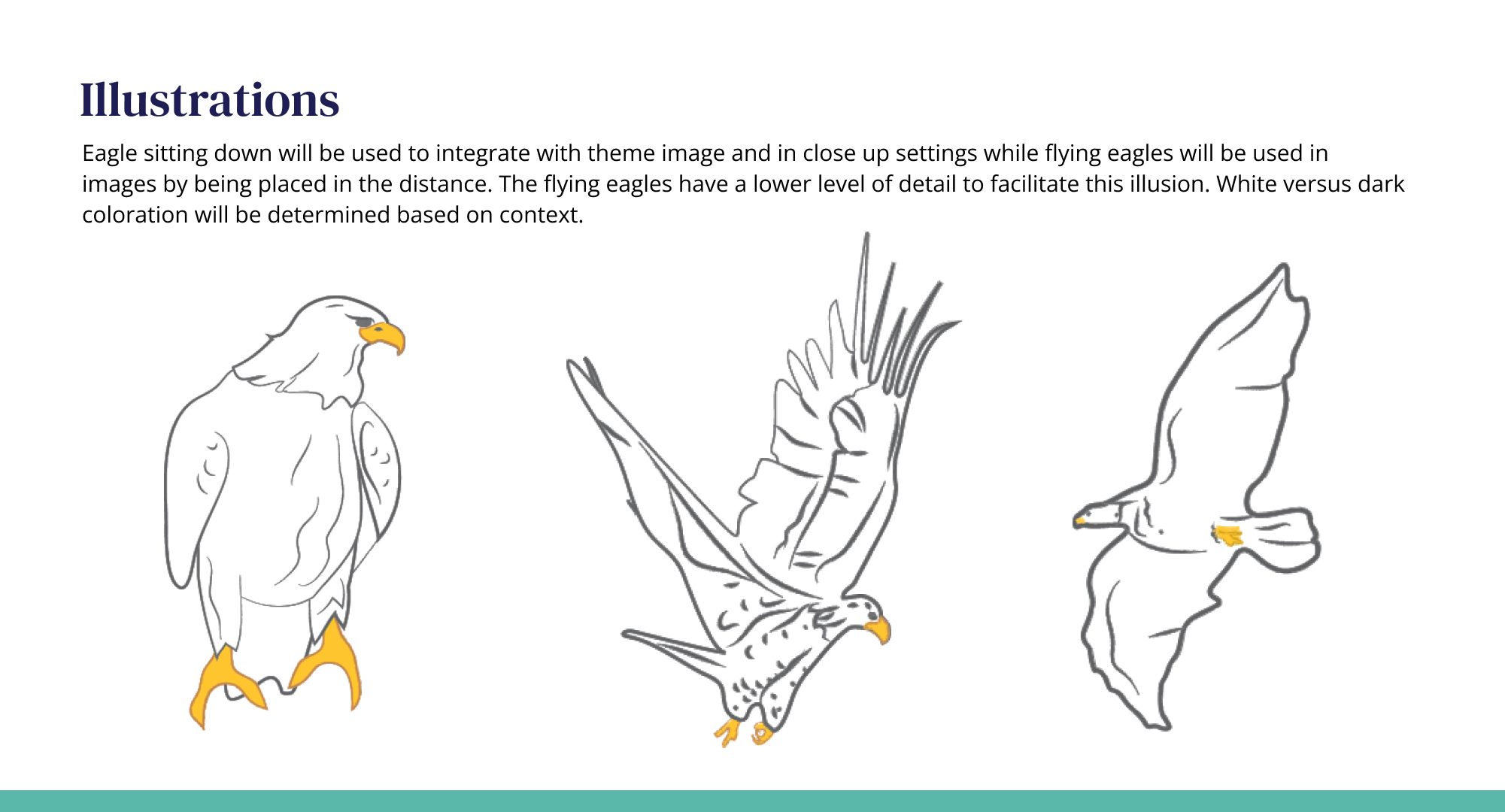 Illustrations

Eagle sitting down will be used to integrate with theme image and in close up settings while flying eagles will be used in images by being placed in the distance. The flying eagles have a lower level of detail to facilitate this illusion. White versus dark coloration will be determined based on context.